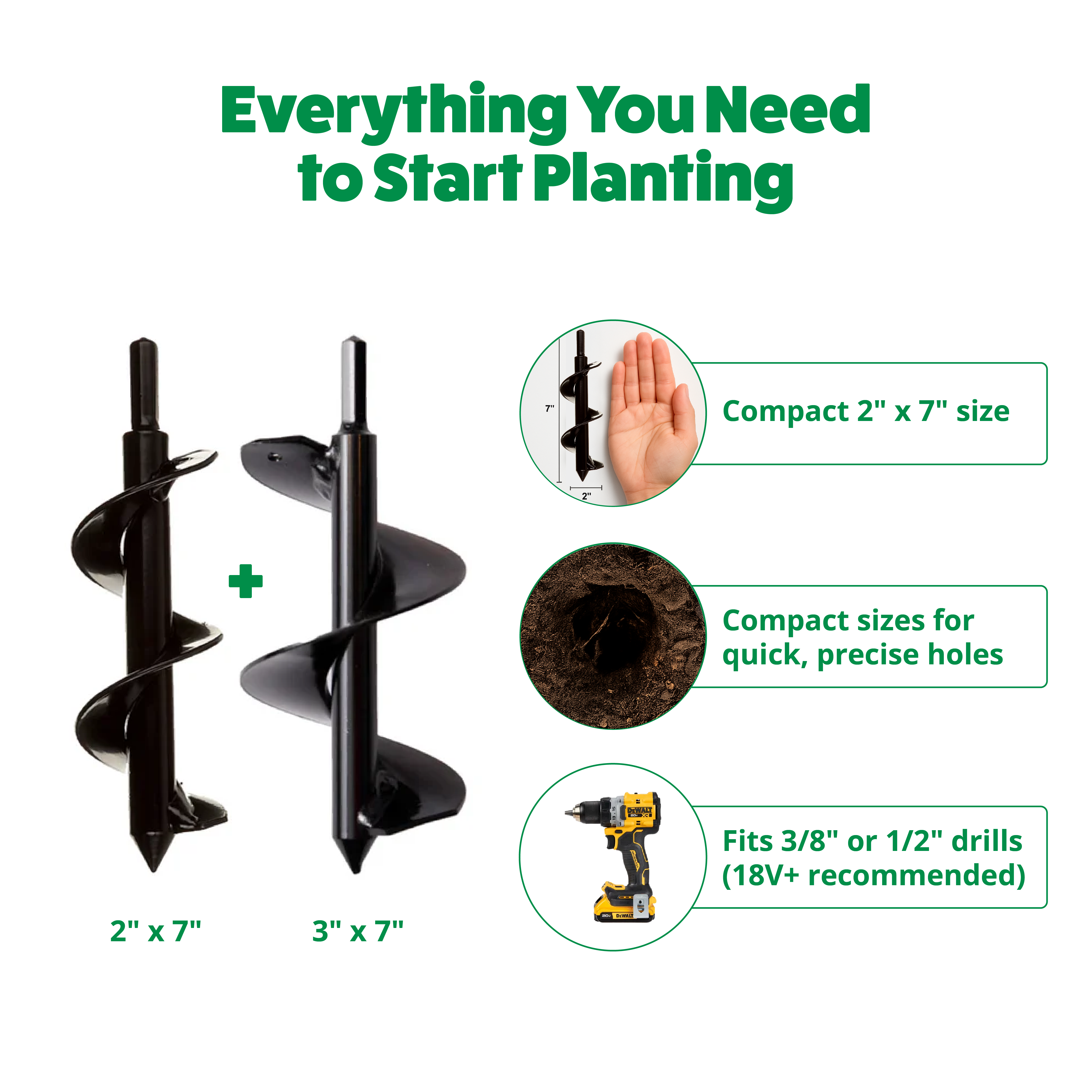 Everything You Need to Start Planting

+

2" x 7"

3" x 7"

7"

2"

Compact 2" x 7" size

Compact sizes for quick, precise holes

DEWALT

20V

DEWALT

Fits 3/8" or 1/2" drills (18V+ recommended)